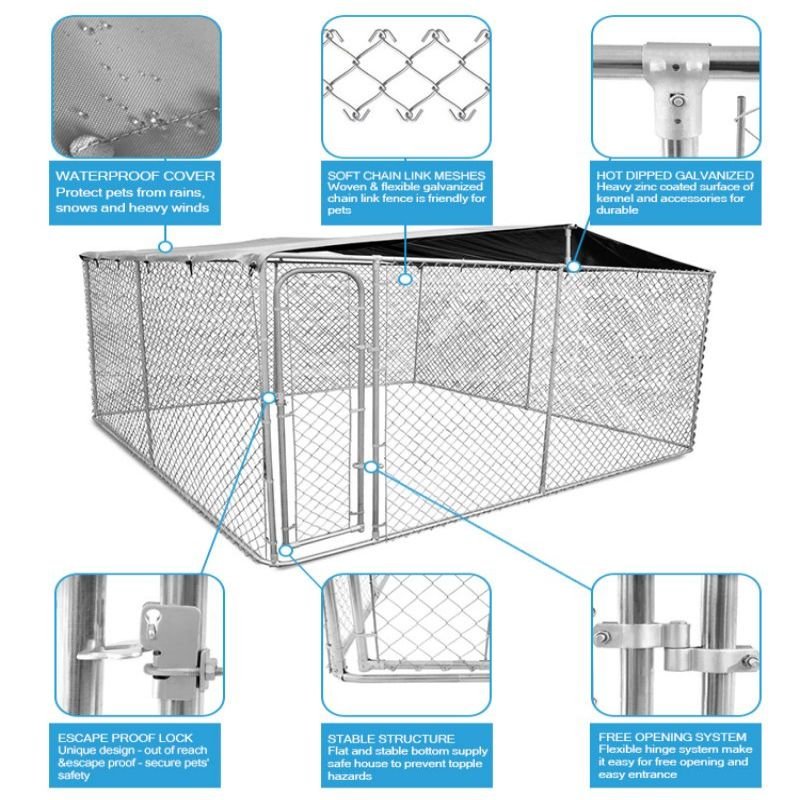 WATERPROOF COVER
Protect pets from rains, snows and heavy winds

SOFT CHAIN LINK MESHES
Woven & flexible galvanized chain link fence is friendly for pets

HOT DIPPED GALVANIZED
Heavy zinc coated surface of kennel and accessories for durable

ESCAPE PROOF LOCK
Unique design - out of reach &escape proof - secure pets' safety

STABLE STRUCTURE
Flat and stable bottom supply safe house to prevent topple hazards

FREE OPENING SYSTEM
Flexible hinge system make it easy for free opening and easy entrance